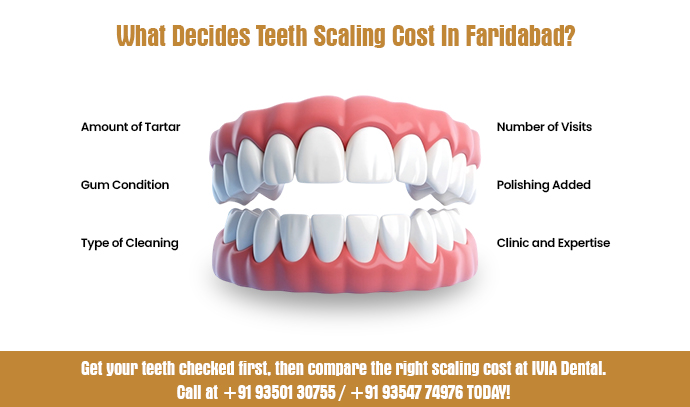 What Decides Teeth Scaling Cost In Faridabad?

Amount of Tartar

Gum Condition

Type of Cleaning

Number of Visits

Polishing Added

Clinic and Expertise

Get your teeth checked first, then compare the right scaling cost at IVIA Dental.
Call at +91 93501 30755 / +91 93547 74976 TODAY!